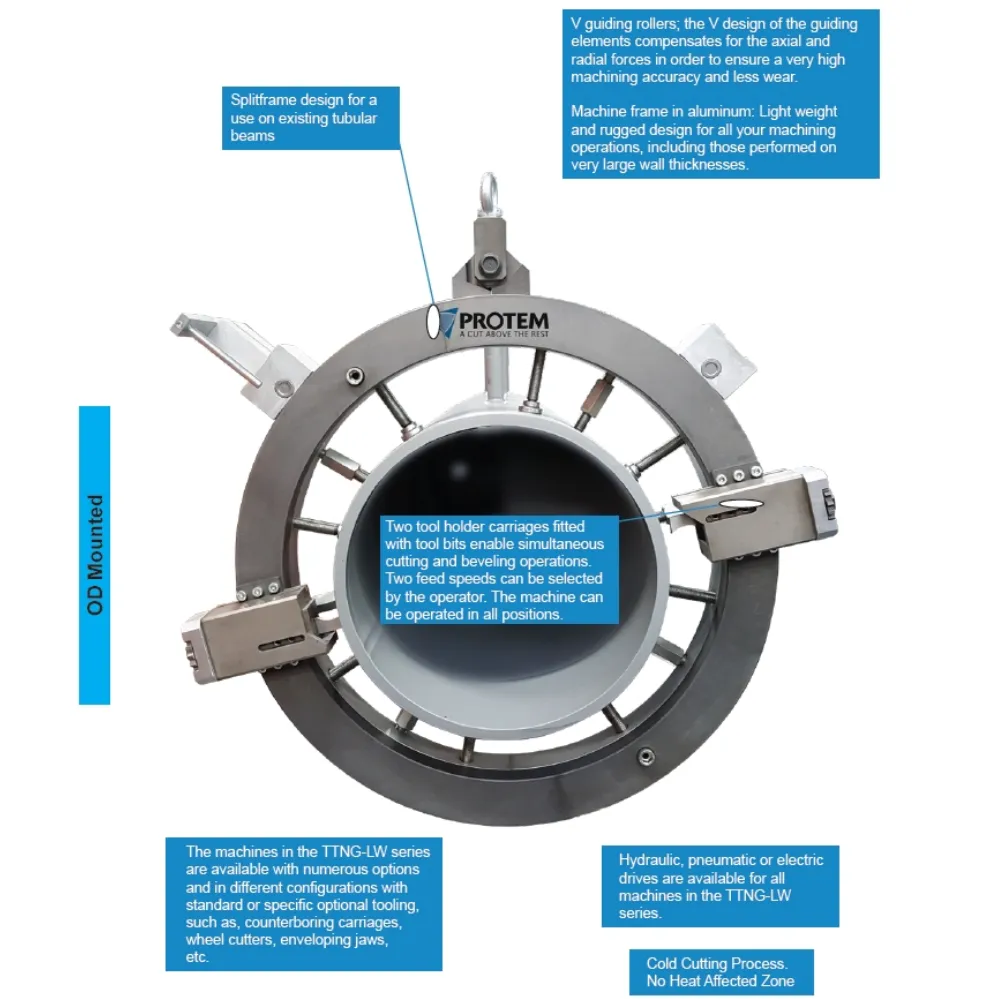 V guiding rollers; the V design of the guiding elements compensates for the axial and radial forces in order to ensure a very high machining accuracy and less wear.

Machine frame in aluminum: Light weight and rugged design for all your machining operations, including those performed on very large wall thicknesses.

Splitframe design for a use on existing tubular beams

PROTEM
A CUT ABOVE THE REST

OD Mounted

Two tool holder carriages fitted with tool bits enable simultaneous cutting and beveling operations. Two feed speeds can be selected by the operator. The machine can be operated in all positions.

The machines in the TTNG-LW series are available with numerous options and in different configurations with standard or specific optional tooling, such as, counterboring carriages, wheel cutters, enveloping jaws, etc.

Hydraulic, pneumatic or electric drives are available for all machines in the TTNG-LW series.

Cold Cutting Process. No Heat Affected Zone